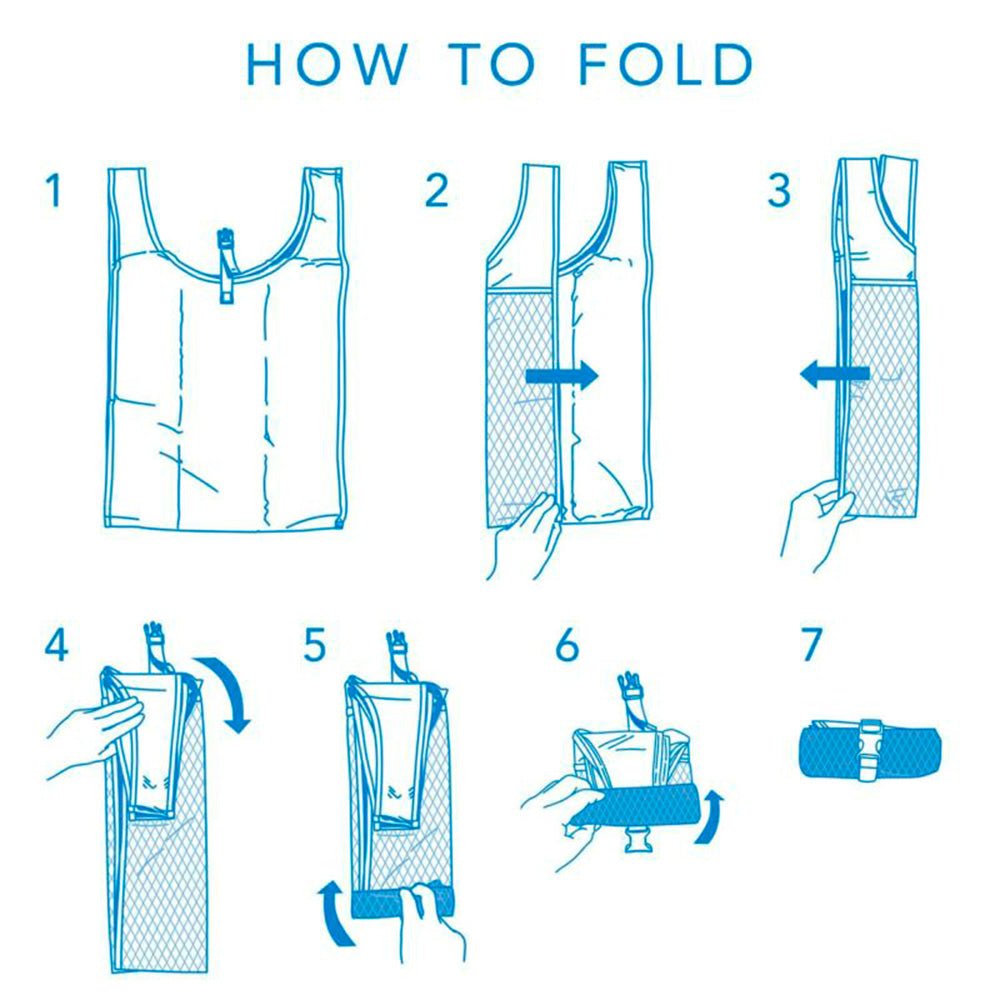 HOW TO FOLD

1

2

3

4

5

6

7